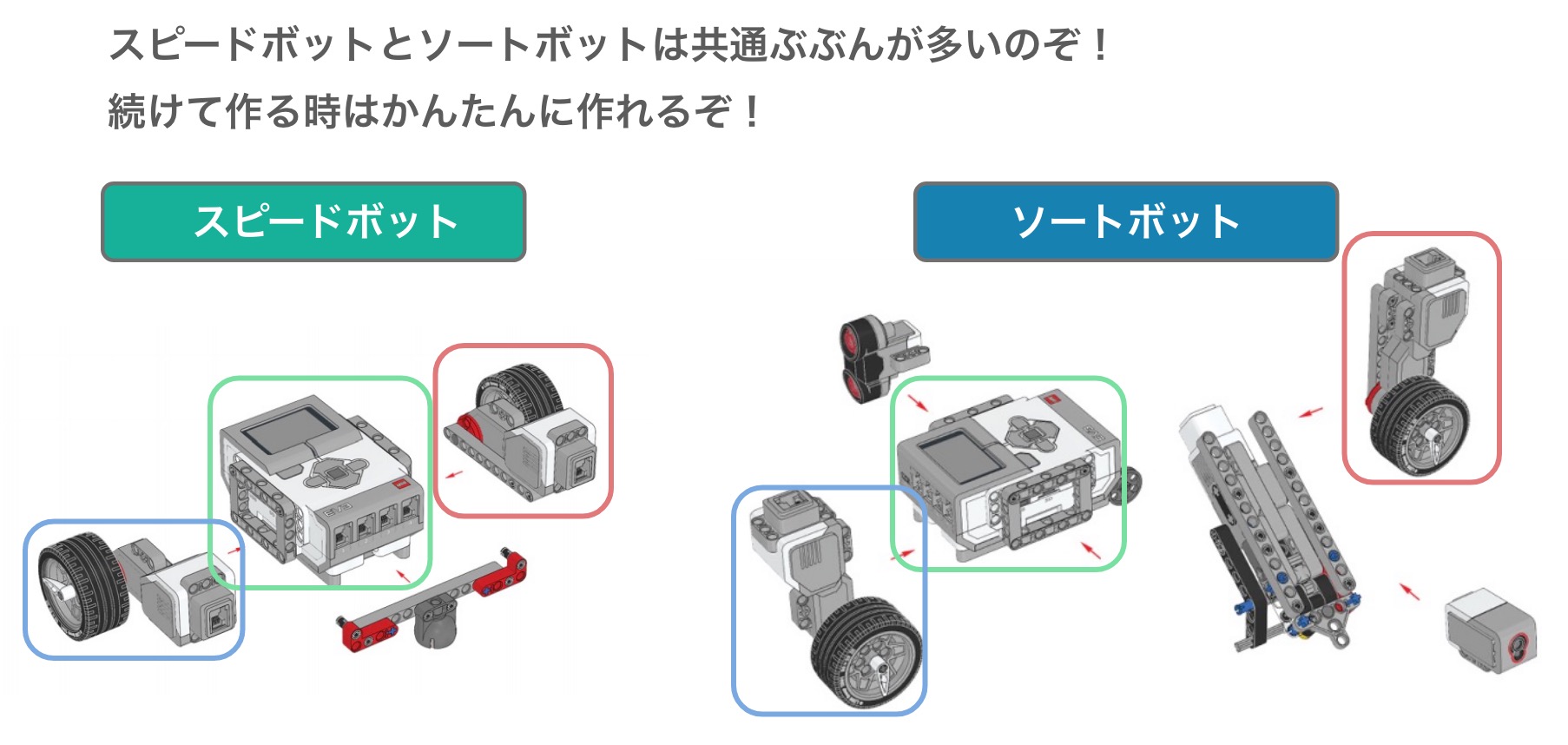 スピードボットとソートボットは共通ぶぶんが多いのぞ！
続けて作る時はかんたんに作れるぞ！

スピードボット

ソートボット